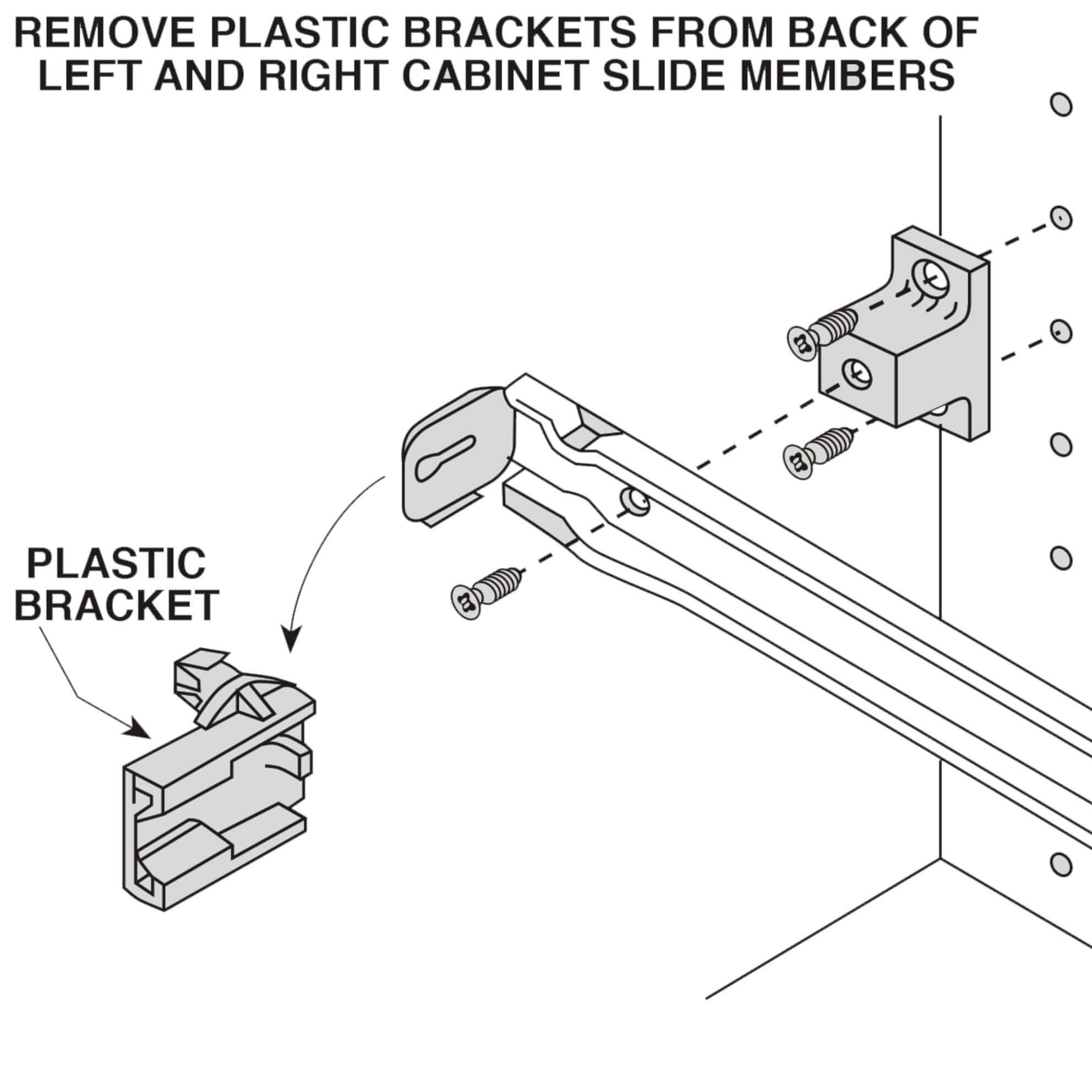 REMOVE PLASTIC BRACKETS FROM BACK OF LEFT AND RIGHT CABINET SLIDE MEMBERS

PLASTIC BRACKET